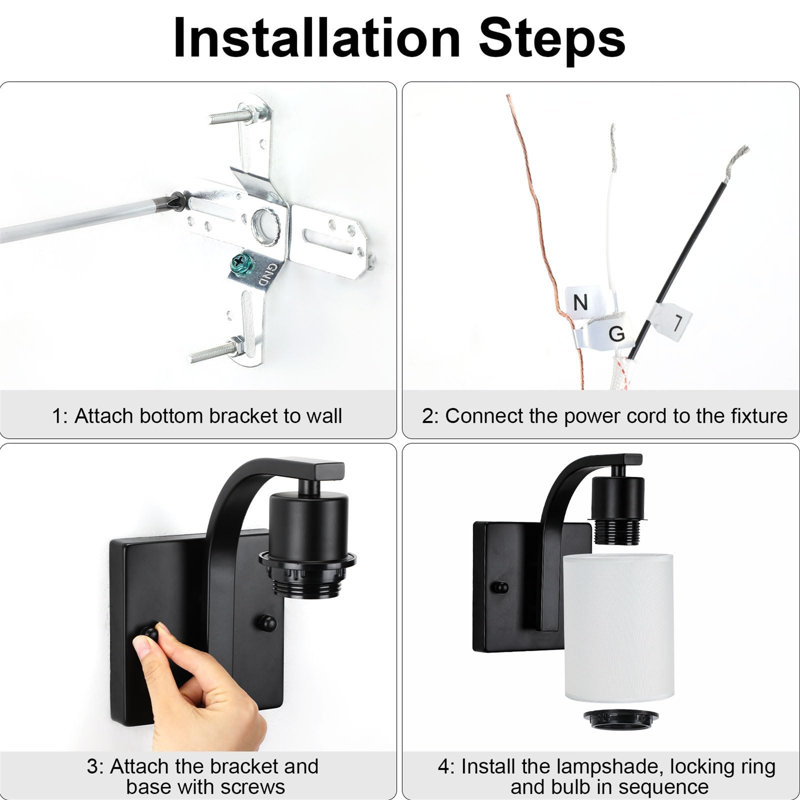 Installation Steps

GND

1: Attach bottom bracket to wall

N
G
L

2: Connect the power cord to the fixture

3: Attach the bracket and base with screws

4: Install the lampshade, locking ring and bulb in sequence