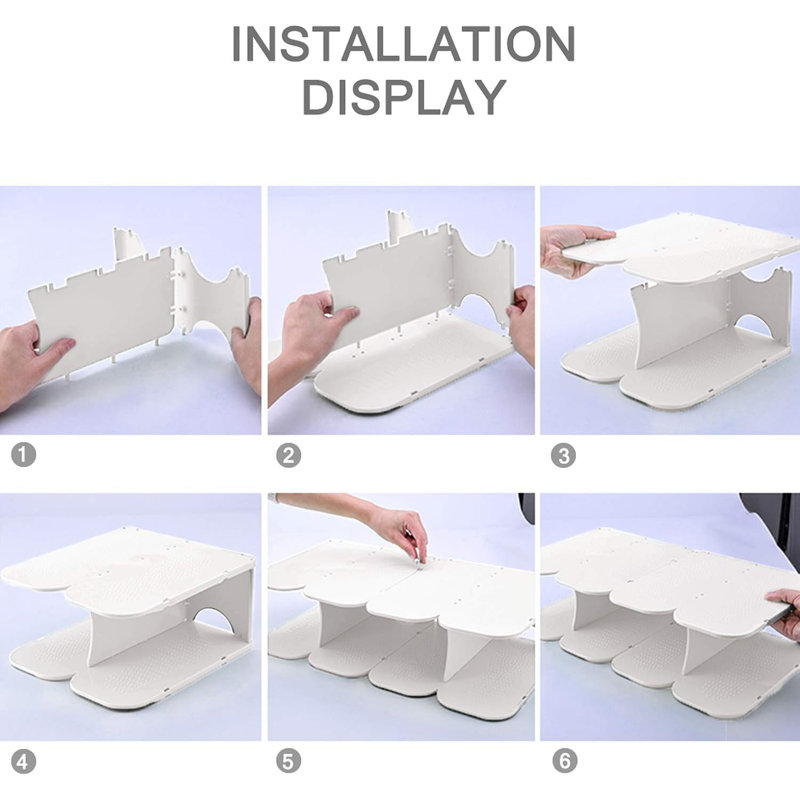 INSTALLATION DISPLAY

1

2

3

4

5

6