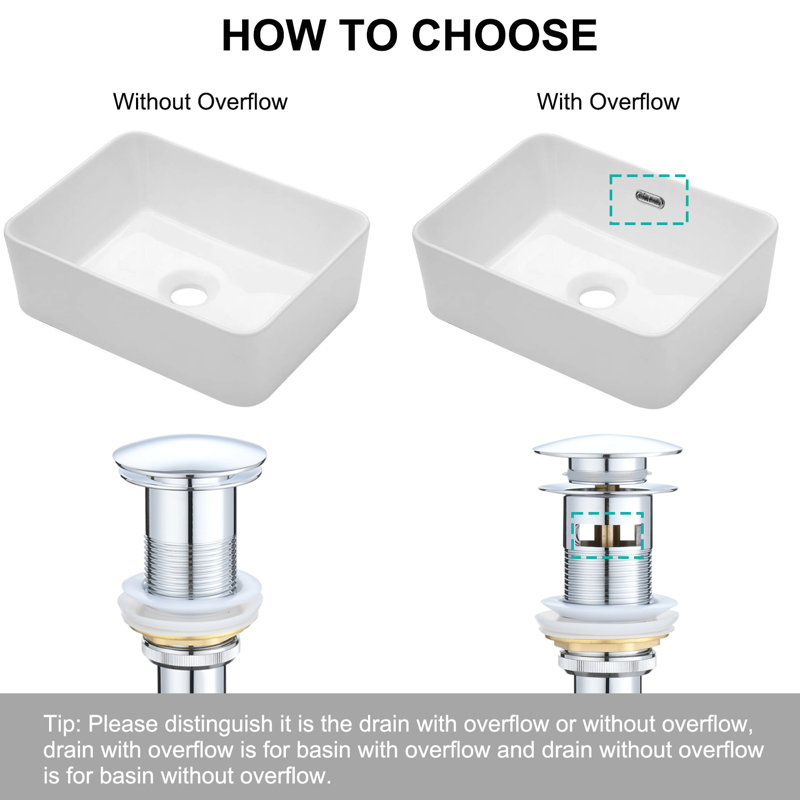 HOW TO CHOOSE

Without Overflow

With Overflow

Tip: Please distinguish it is the drain with overflow or without overflow, drain with overflow is for basin with overflow and drain without overflow is for basin without overflow.