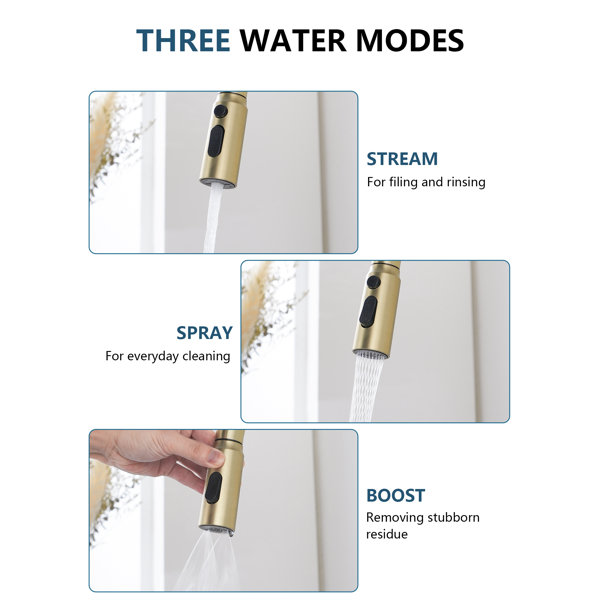 THREE WATER MODES

STREAM
For filing and rinsing

SPRAY
For everyday cleaning

BOOST
Removing stubborn residue