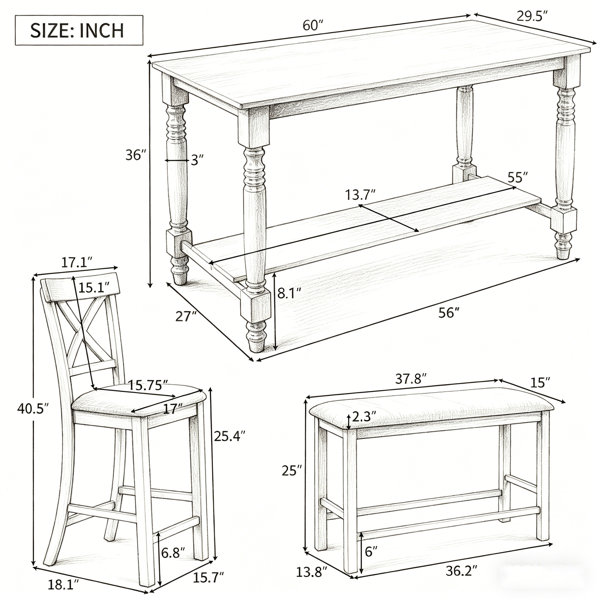 SIZE: INCH

60″
29.5″
36″
3″
13.7″
55″
8.1″
27″
56″

17.1″
15.1″
15.75″
17″
40.5″
25.4″
6.8″
18.1″
15.7″

37.8″
15″
2.3″
25″
6″
13.8″
36.2″