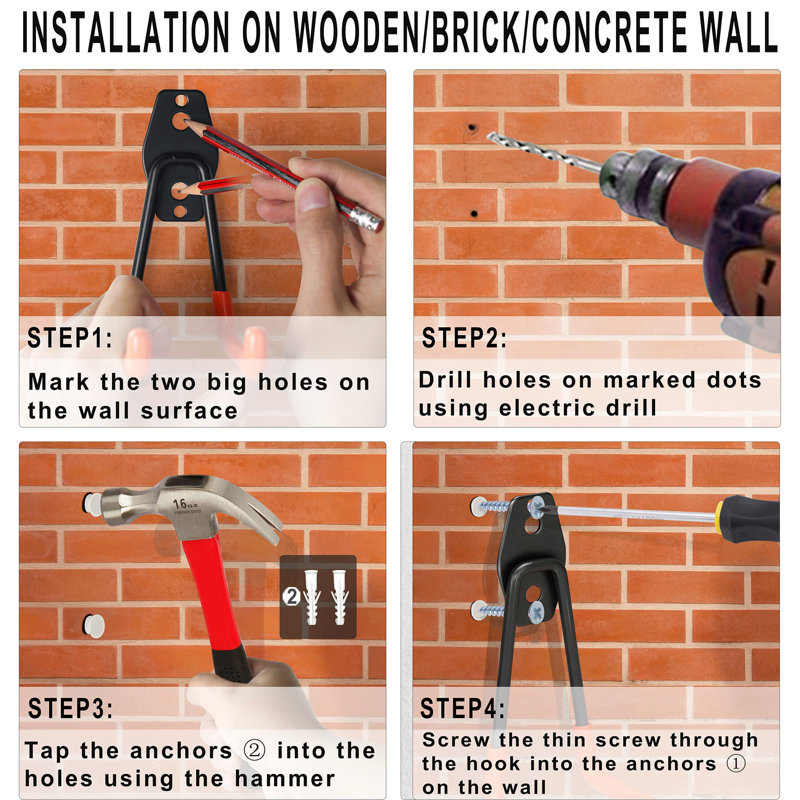 INSTALLATION ON WOODEN/BRICK/CONCRETE WALL

STEP1:

Mark the two big holes on the wall surface

STEP2:

Drill holes on marked dots using electric drill

16oz

②

STEP3:

Tap the anchors ② into the holes using the hammer

STEP4:

Screw the thin screw through the hook into the anchors ① on the wall