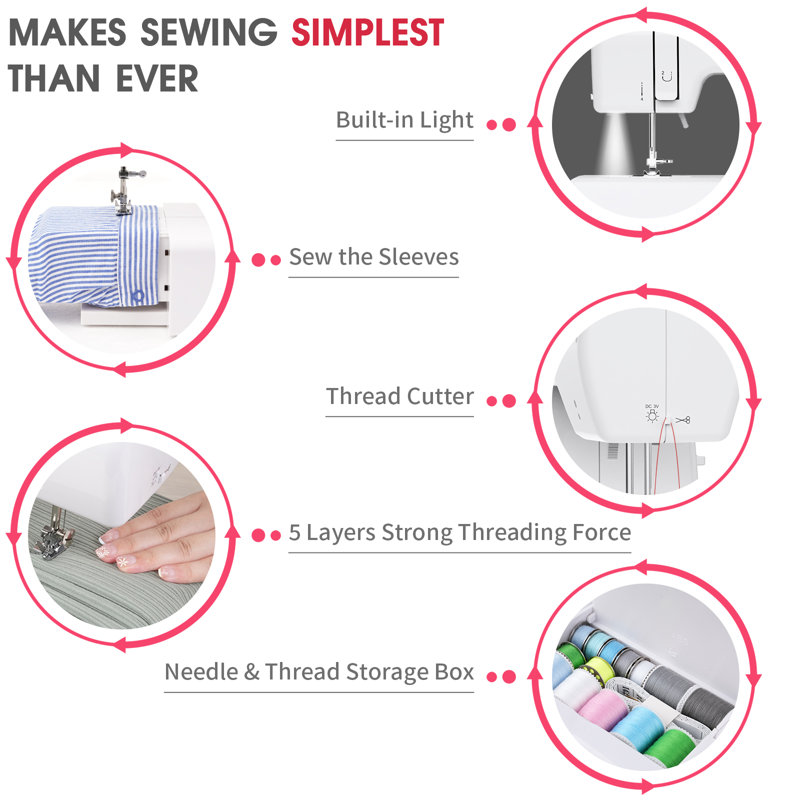 MAKES SEWING SIMPLEST THAN EVER

Built-in Light

Sew the Sleeves

Thread Cutter

DC 3V

5 Layers Strong Threading Force

Needle & Thread Storage Box