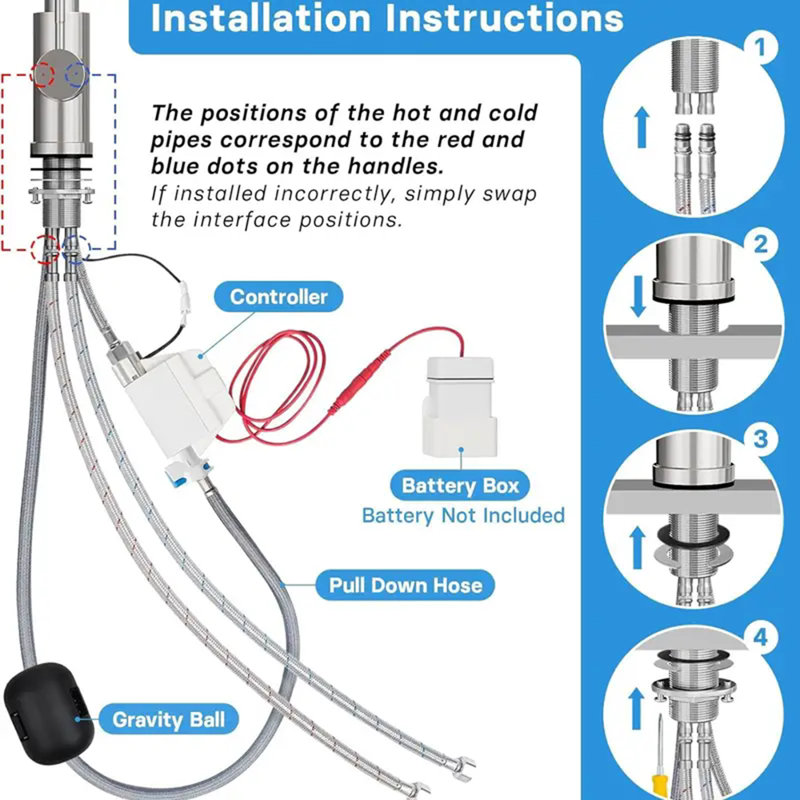 Installation Instructions

The positions of the hot and cold pipes correspond to the red and blue dots on the handles.
If installed incorrectly, simply swap the interface positions.

Controller

Battery Box
Battery Not Included

Pull Down Hose

Gravity Ball

1
2
3
4