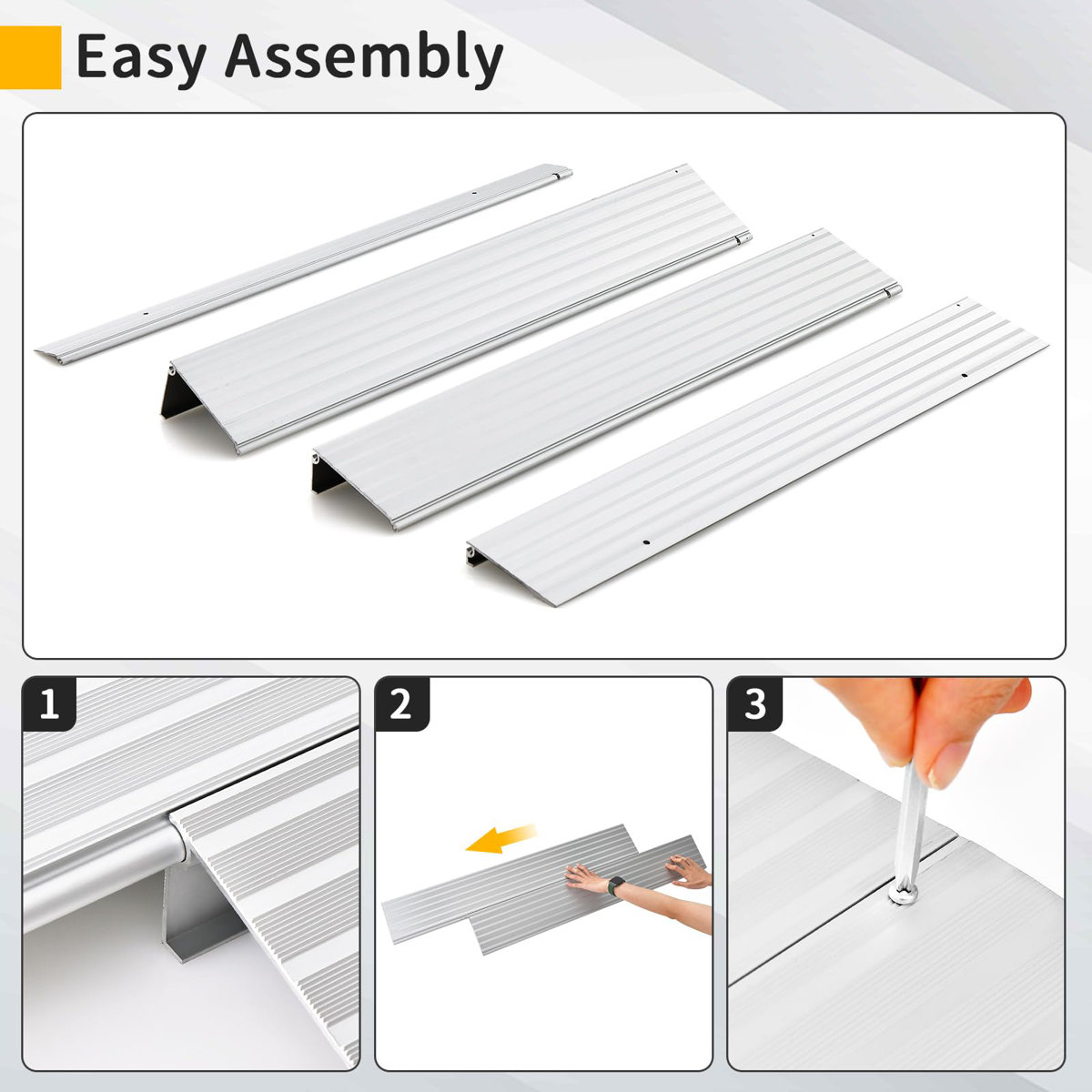 Easy Assembly

1

2

3