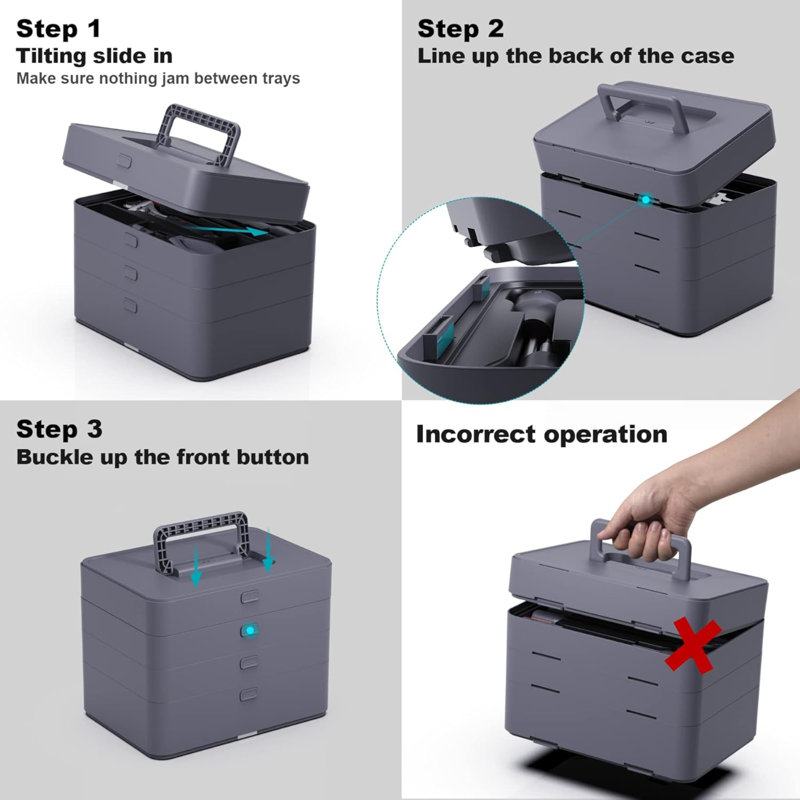 Step 1
Tilting slide in
Make sure nothing jam between trays

Step 2
Line up the back of the case

Step 3
Buckle up the front button

Incorrect operation