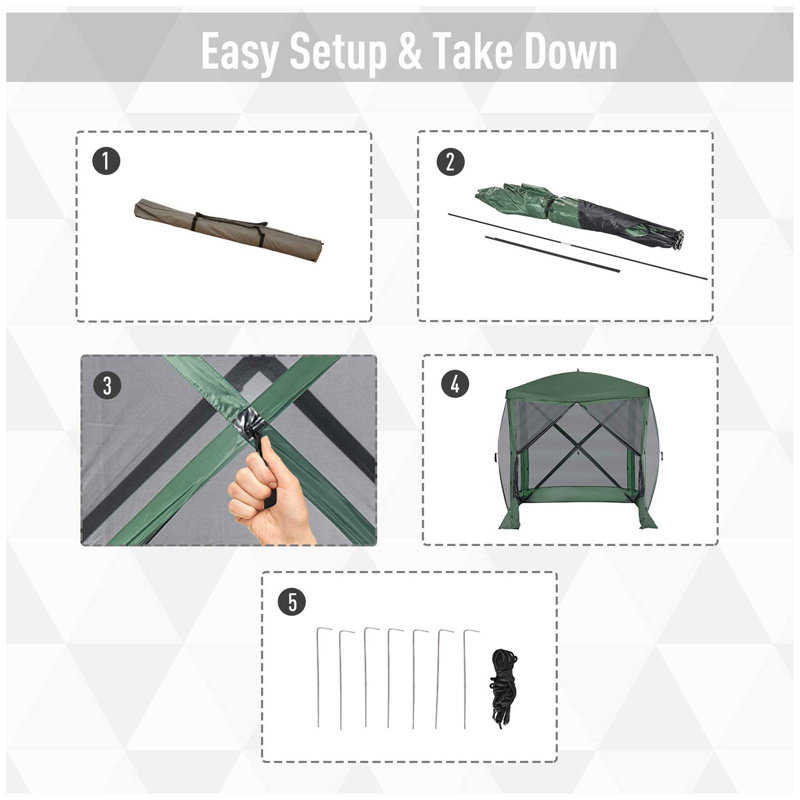 Easy Setup & Take Down

1

2

3

4

5