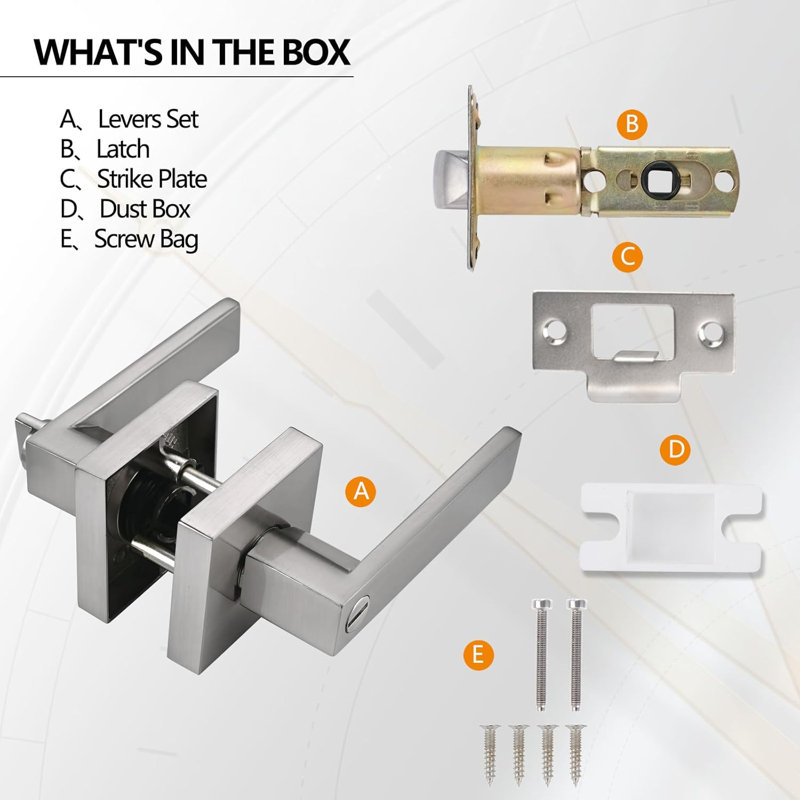 WHAT'S IN THE BOX

A、Levers Set
B、Latch
C、Strike Plate
D、Dust Box
E、Screw Bag

B

C

A

D

E