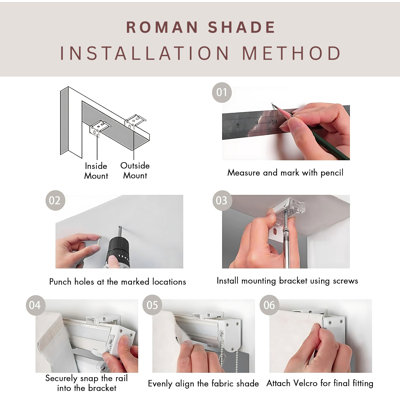 ROMAN SHADE
INSTALLATION METHOD

Inside Mount

Outside Mount

01
Measure and mark with pencil

02
Punch holes at the marked locations

03
Install mounting bracket using screws

04
Securely snap the rail into the bracket

05
Evenly align the fabric shade

06
Attach Velcro for final fitting