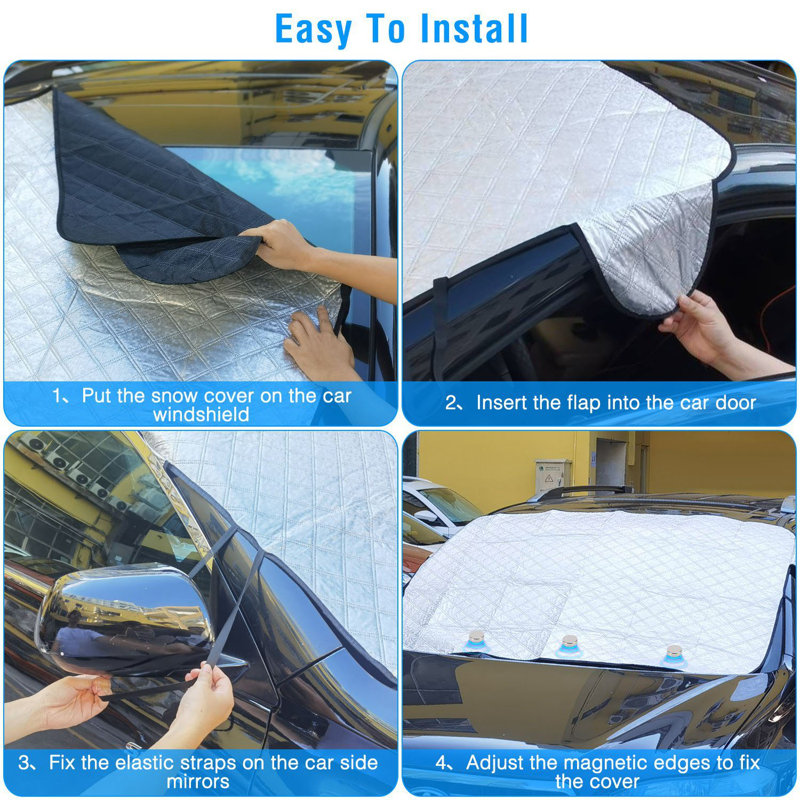 Easy To Install

1、Put the snow cover on the car windshield

2、Insert the flap into the car door

3、Fix the elastic straps on the car side mirrors

4、Adjust the magnetic edges to fix the cover