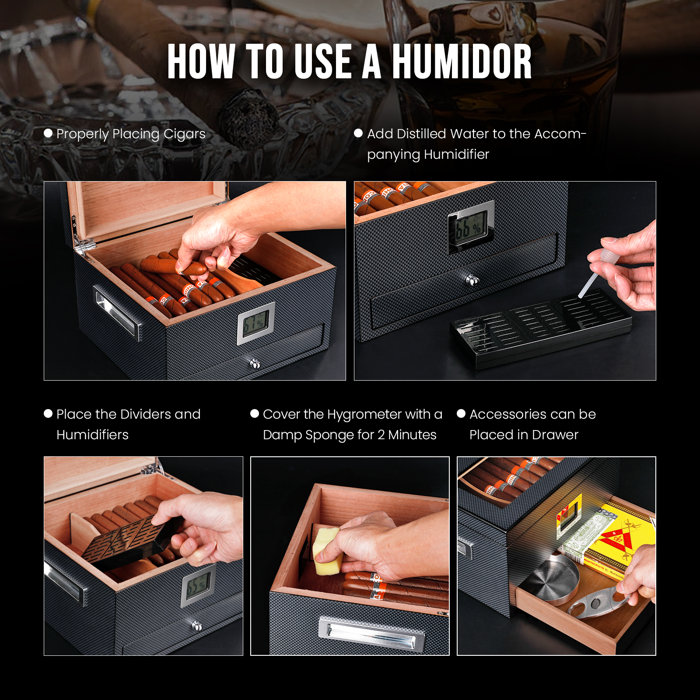 HOW TO USE A HUMIDOR

● Properly Placing Cigars

● Add Distilled Water to the Accompanying Humidifier

66%

● Place the Dividers and Humidifiers

● Cover the Hygrometer with a Damp Sponge for 2 Minutes

● Accessories can be Placed in Drawer