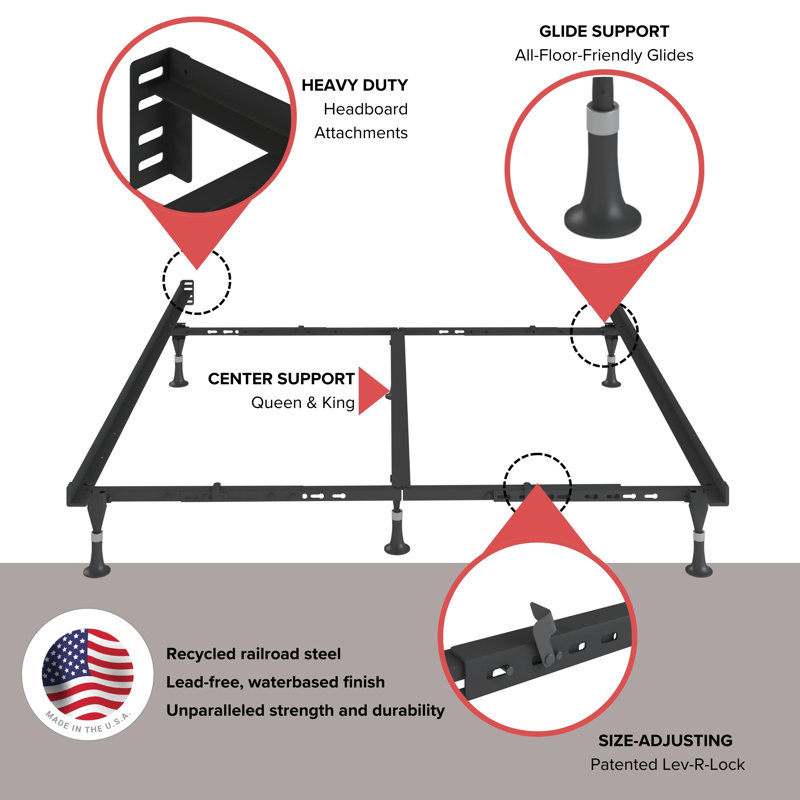 HEAVY DUTY
Headboard Attachments

GLIDE SUPPORT
All-Floor-Friendly Glides

CENTER SUPPORT
Queen & King

MADE IN THE U.S.A.

Recycled railroad steel
Lead-free, waterbased finish
Unparalleled strength and durability

SIZE-ADJUSTING
Patented Lev-R-Lock