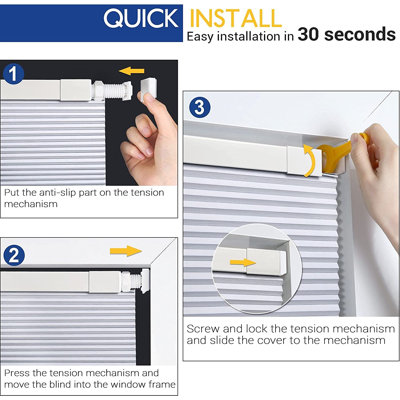 QUICK INSTALL
Easy installation in 30 seconds

1
Put the anti-slip part on the tension mechanism

2
Press the tension mechanism and move the blind into the window frame

3
Screw and lock the tension mechanism and slide the cover to the mechanism