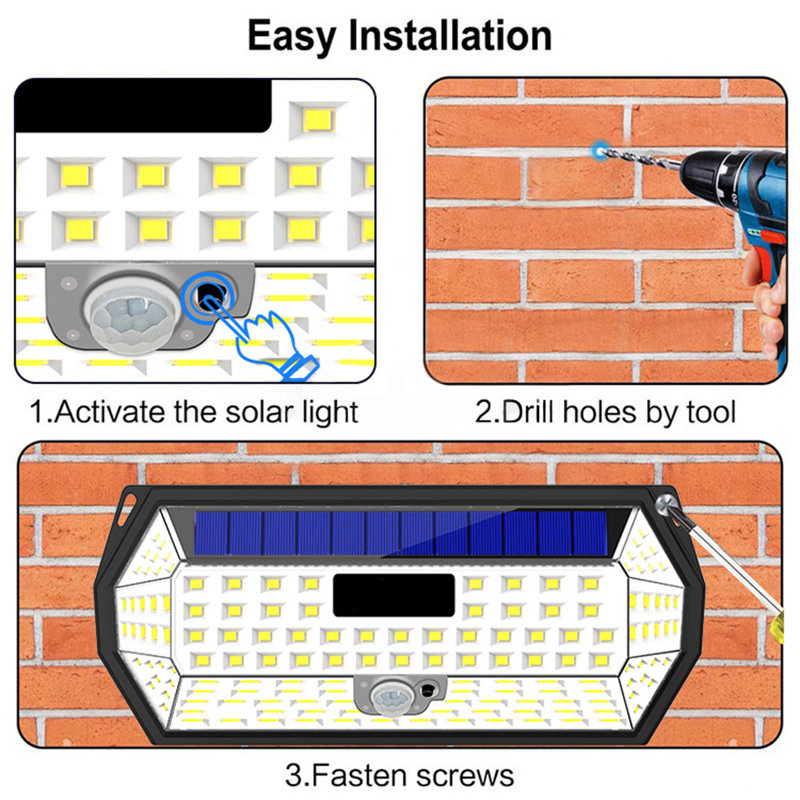 Easy Installation

1.Activate the solar light

2.Drill holes by tool

3.Fasten screws