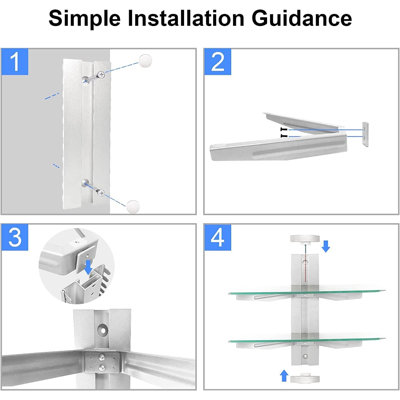 Simple Installation Guidance

1

2

3

4