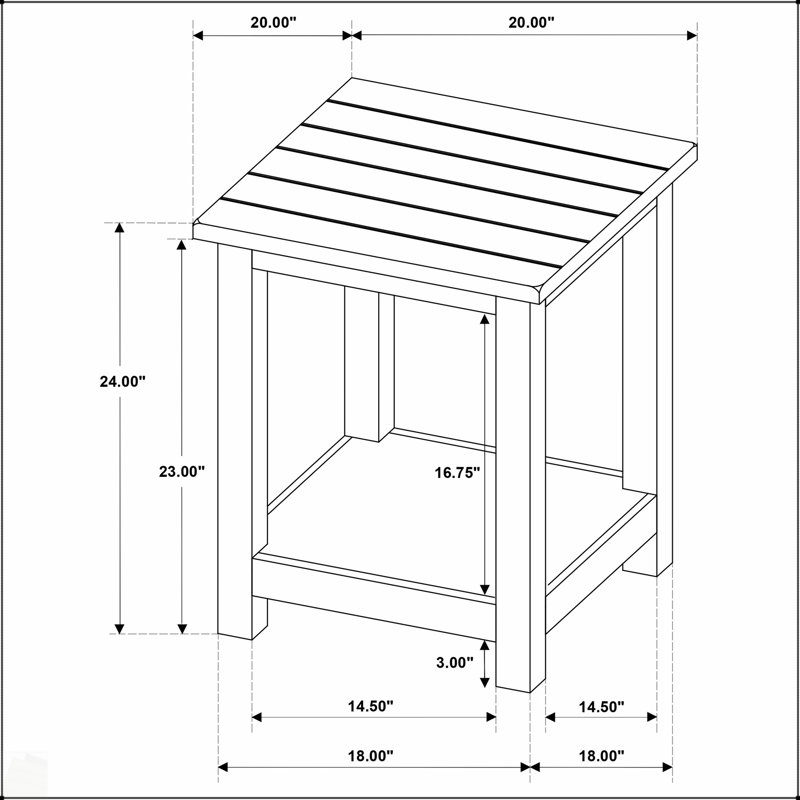 20.00"
20.00"
24.00"
23.00"
16.75"
3.00"
14.50"
14.50"
18.00"
18.00"