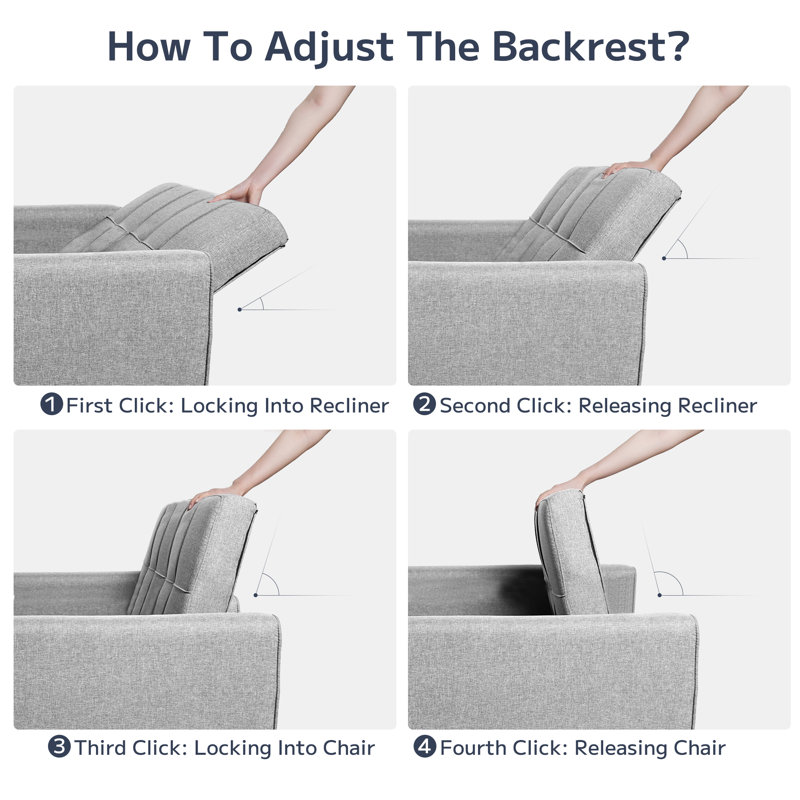 How To Adjust The Backrest?

1 First Click: Locking Into Recliner

2 Second Click: Releasing Recliner

3 Third Click: Locking Into Chair

4 Fourth Click: Releasing Chair