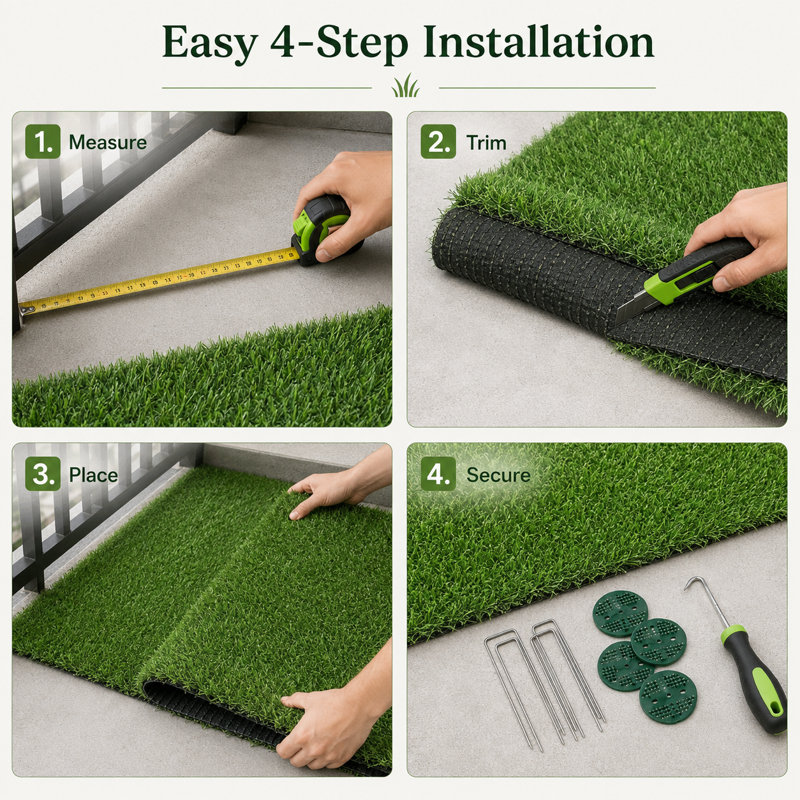 Easy 4-Step Installation

1. Measure

2. Trim

3. Place

4. Secure