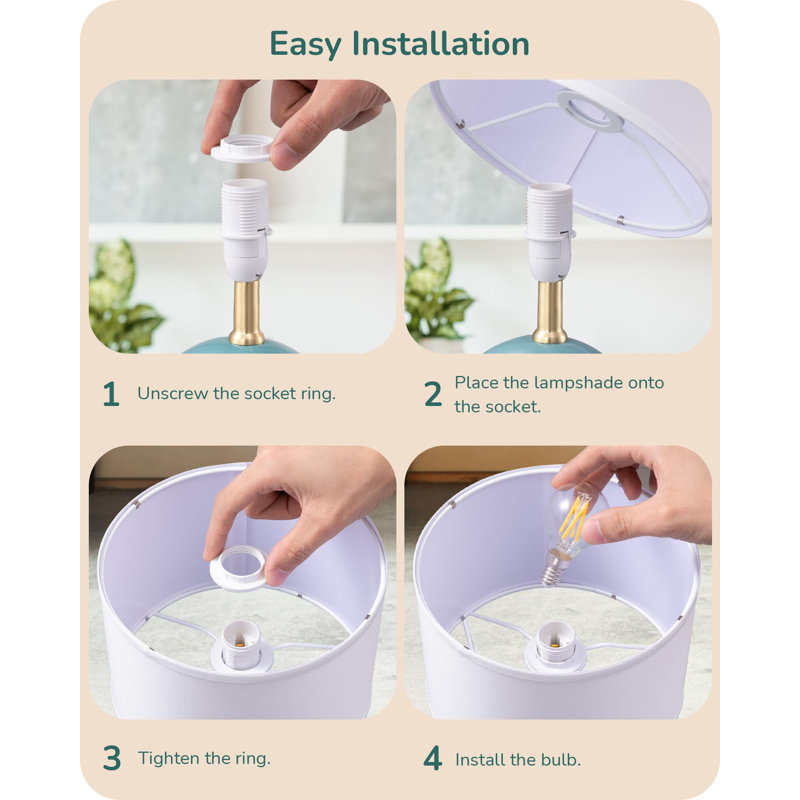 Easy Installation

1 Unscrew the socket ring.

2 Place the lampshade onto the socket.

3 Tighten the ring.

4 Install the bulb.