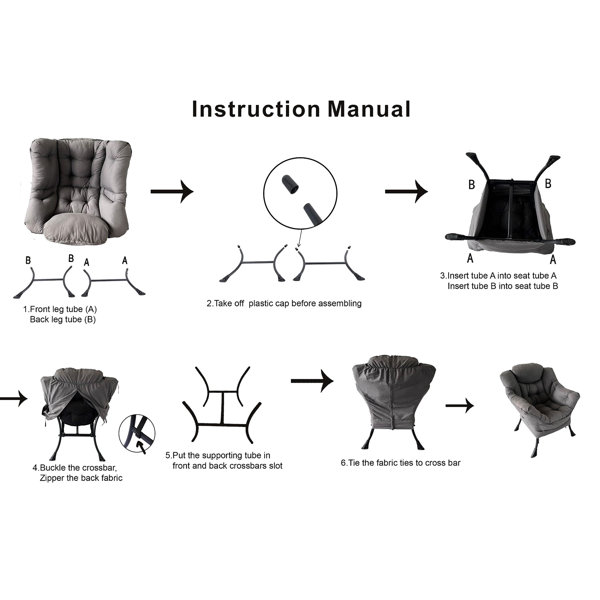 Instruction Manual

B B A A

1.Front leg tube (A)
Back leg tube (B)

2.Take off plastic cap before assembling

B B
A A

3.Insert tube A into seat tube A
Insert tube B into seat tube B

4.Buckle the crossbar,
Zipper the back fabric

5.Put the supporting tube in
front and back crossbars slot

6.Tie the fabric ties to cross bar