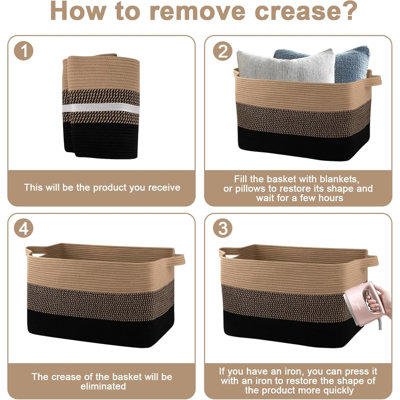 How to remove crease?

1

This will be the product you receive

2

Fill the basket with blankets, or pillows to restore its shape and wait for a few hours

4

The crease of the basket will be eliminated

3

If you have an iron, you can press it with an iron to restore the shape of the product more quickly