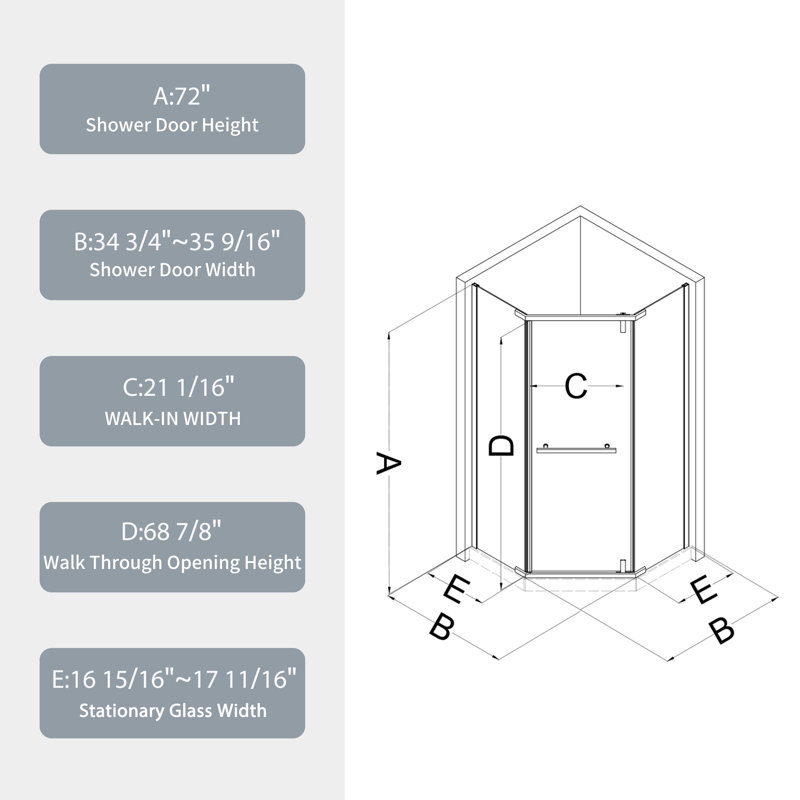 A:72"
Shower Door Height

B:34 3/4"~35 9/16"
Shower Door Width

C:21 1/16"
WALK-IN WIDTH

D:68 7/8"
Walk Through Opening Height

E:16 15/16"~17 11/16"
Stationary Glass Width

C
D
A
E
B
E
B