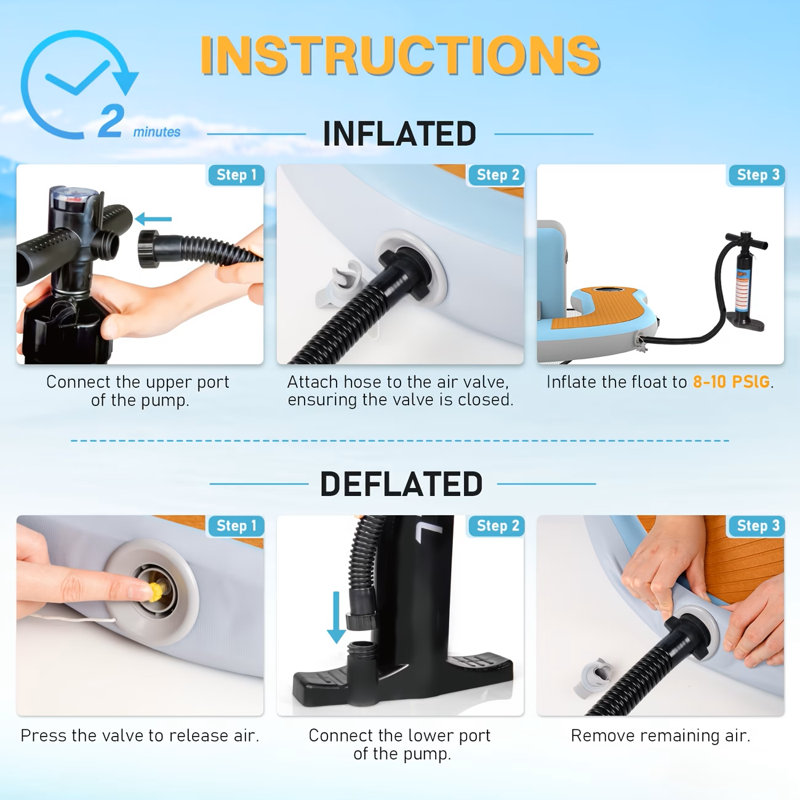 2 minutes

INSTRUCTIONS

INFLATED

Step 1
Connect the upper port of the pump.

Step 2
Attach hose to the air valve, ensuring the valve is closed.

Step 3
Inflate the float to 8-10 PSIG.

DEFLATED

Step 1
Press the valve to release air.

Step 2
Connect the lower port of the pump.

Step 3
Remove remaining air.