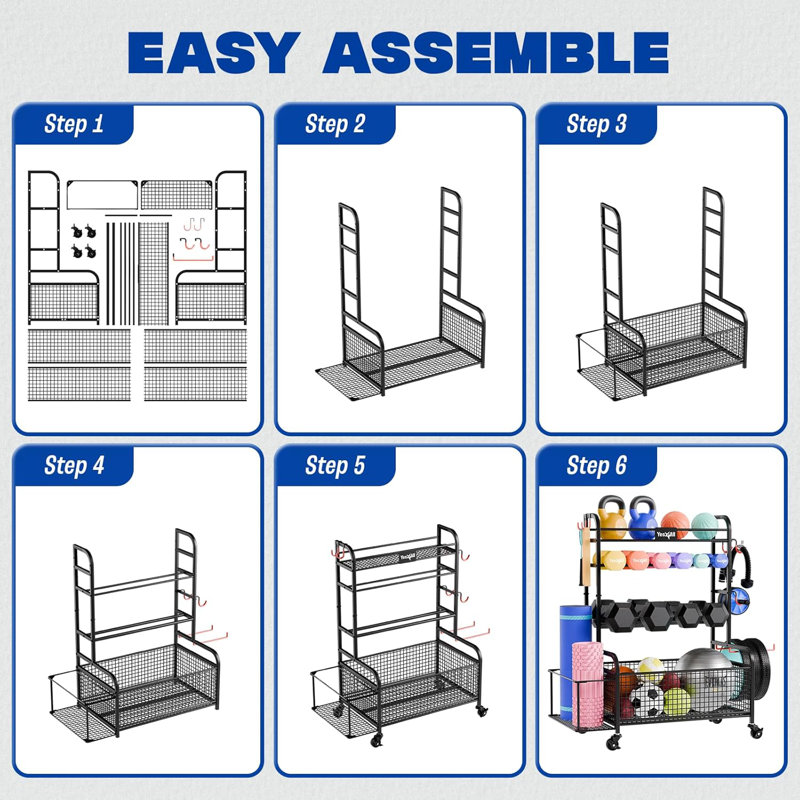 EASY ASSEMBLE

Step 1

Step 2

Step 3

Step 4

Step 5

Step 6