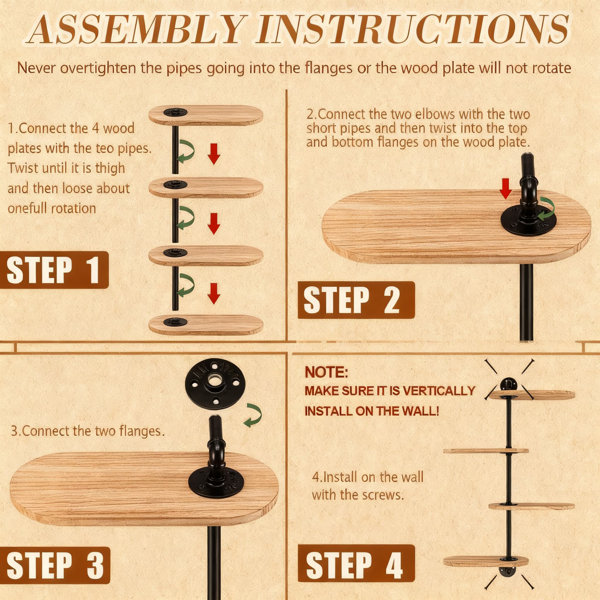 ASSEMBLY INSTRUCTIONS

Never overtighten the pipes going into the flanges or the wood plate will not rotate

1.Connect the 4 wood plates with the teo pipes. Twist until it is thigh and then loose about onefull rotation

STEP 1

2.Connect the two elbows with the two short pipes and then twist into the top and bottom flanges on the wood plate.

STEP 2

3.Connect the two flanges.

STEP 3

NOTE:
MAKE SURE IT IS VERTICALLY INSTALL ON THE WALL!

4.Install on the wall with the screws.

STEP 4