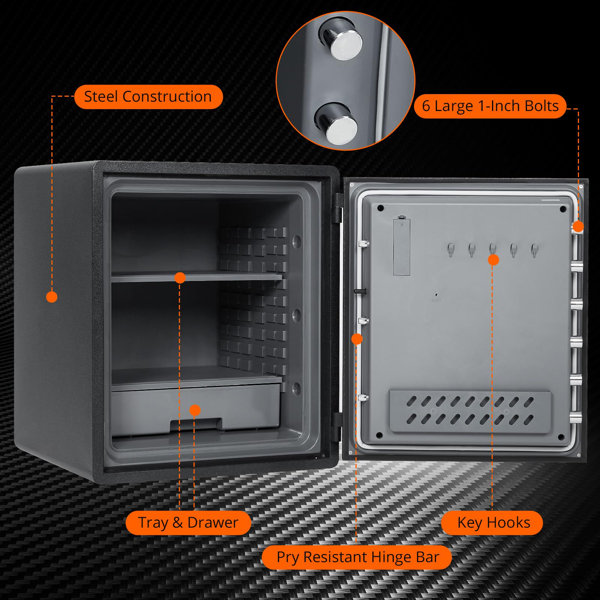 Steel Construction

6 Large 1-Inch Bolts

Tray & Drawer

Key Hooks

Pry Resistant Hinge Bar