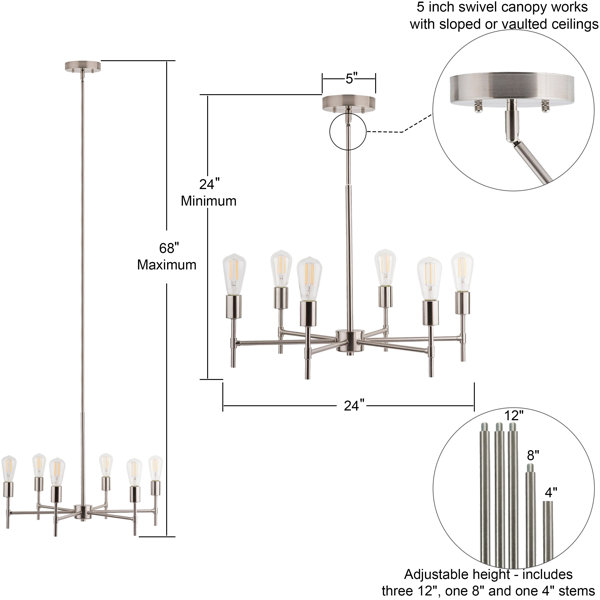 5 inch swivel canopy works with sloped or vaulted ceilings

5"

24"
Minimum

68"
Maximum

24"

12"

8"

4"

Adjustable height - includes three 12", one 8" and one 4" stems