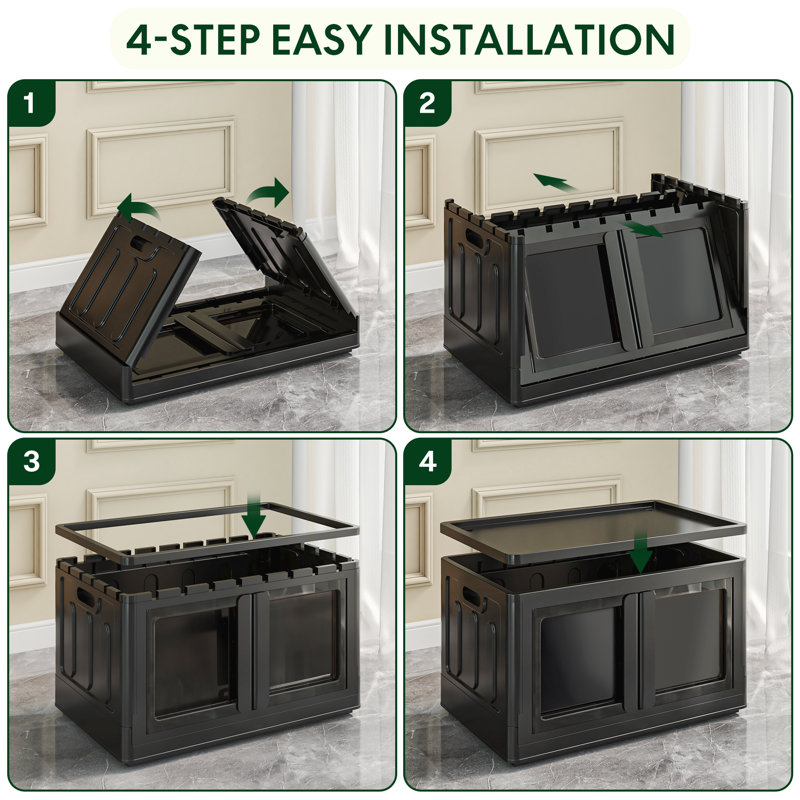 4-STEP EASY INSTALLATION

1

2

3

4