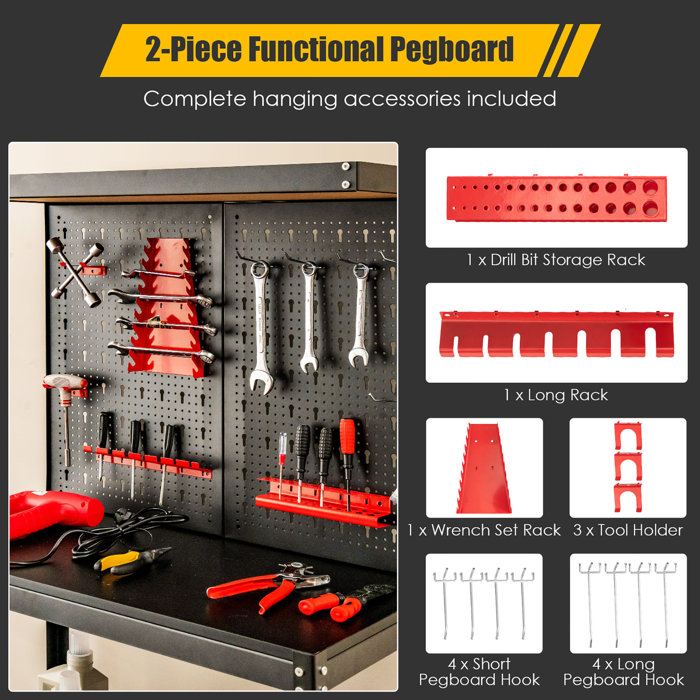 2-Piece Functional Pegboard

Complete hanging accessories included

1 x Drill Bit Storage Rack

1 x Long Rack

1 x Wrench Set Rack

3 x Tool Holder

4 x Short Pegboard Hook

4 x Long Pegboard Hook