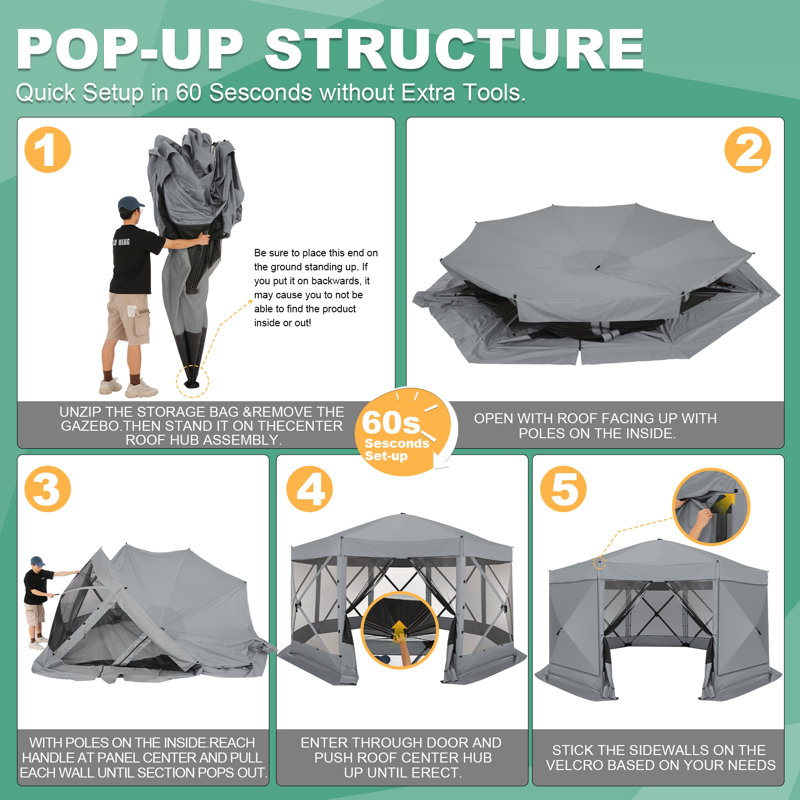 POP-UP STRUCTURE

Quick Setup in 60 Sesconds without Extra Tools.

1

Be sure to place this end on the ground standing up. If you put it on backwards, it may cause you to not be able to find the product inside or out!

UNZIP THE STORAGE BAG &REMOVE THE GAZEBO.THEN STAND IT ON THECENTER ROOF HUB ASSEMBLY.

2

OPEN WITH ROOF FACING UP WITH POLES ON THE INSIDE.

60s
Sesconds
Set-up

3

WITH POLES ON THE INSIDE.REACH HANDLE AT PANEL CENTER AND PULL EACH WALL UNTIL SECTION POPS OUT.

4

ENTER THROUGH DOOR AND PUSH ROOF CENTER HUB UP UNTIL ERECT.

5

STICK THE SIDEWALLS ON THE VELCRO BASED ON YOUR NEEDS