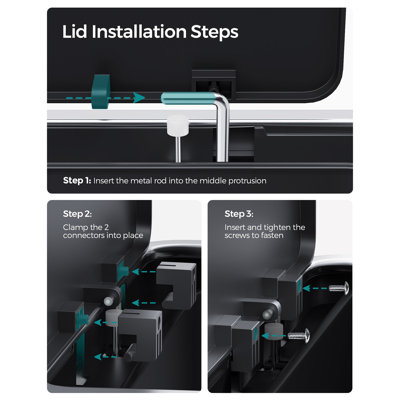 Lid Installation Steps

Step 1: Insert the metal rod into the middle protrusion

Step 2:
Clamp the 2 connectors into place

Step 3:
Insert and tighten the screws to fasten