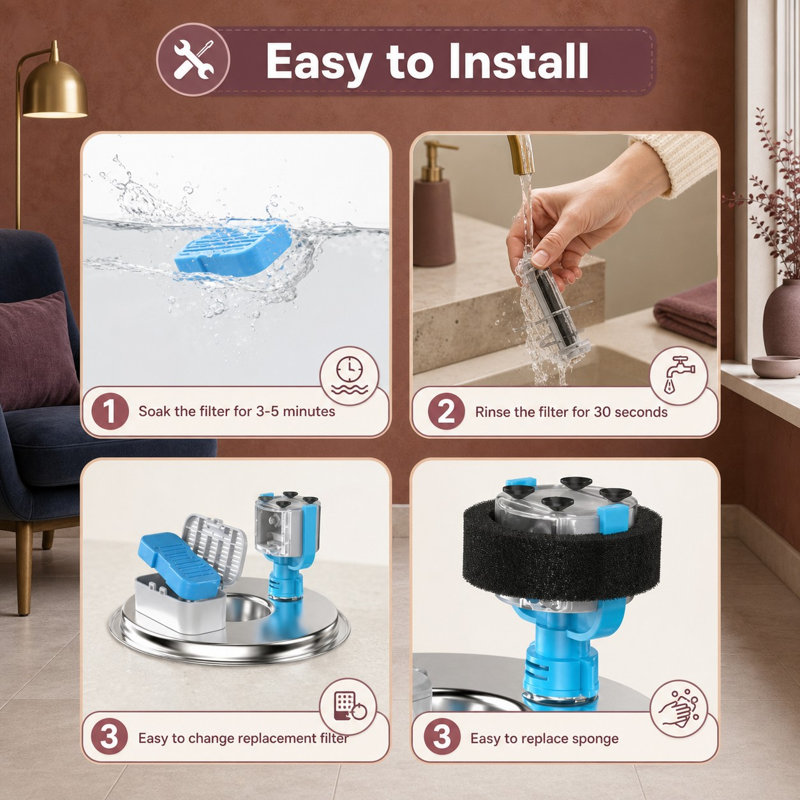 Easy to Install

1 Soak the filter for 3-5 minutes

2 Rinse the filter for 30 seconds

3 Easy to change replacement filter

3 Easy to replace sponge