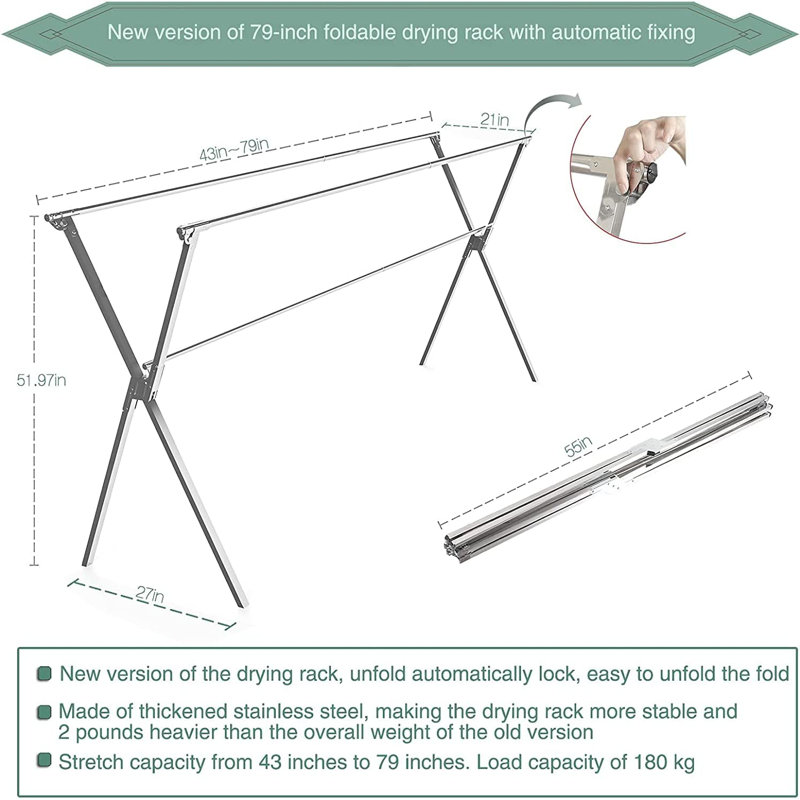 New version of 79-inch foldable drying rack with automatic fixing

43in~79in

21in

51.97in

27in

55in

New version of the drying rack, unfold automatically lock, easy to unfold the fold

Made of thickened stainless steel, making the drying rack more stable and 2 pounds heavier than the overall weight of the old version

Stretch capacity from 43 inches to 79 inches. Load capacity of 180 kg