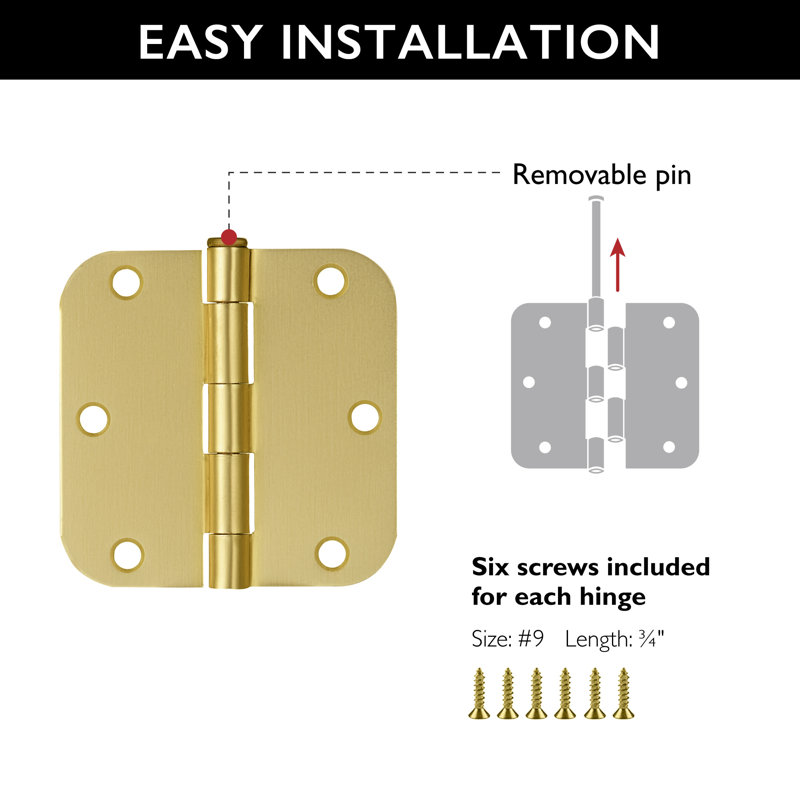 EASY INSTALLATION

Removable pin

Six screws included for each hinge

Size: #9 Length: ¾"