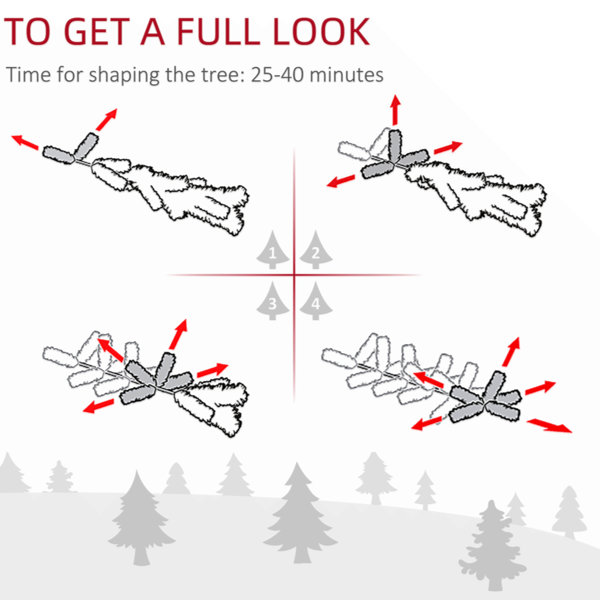 TO GET A FULL LOOK

Time for shaping the tree: 25-40 minutes

1
2
3
4