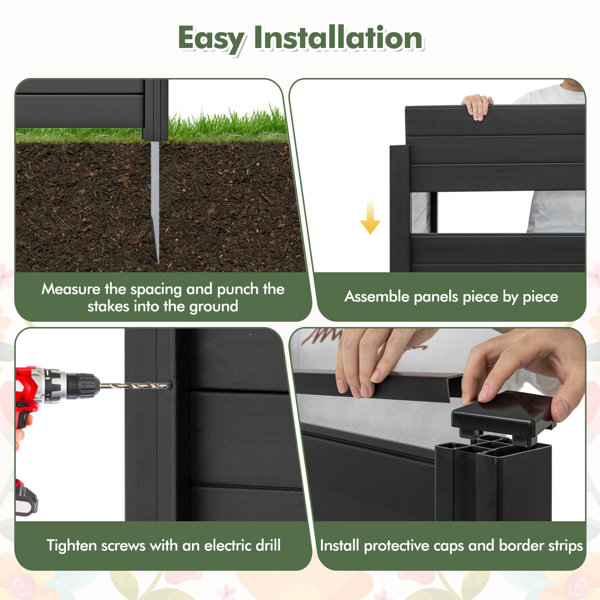 Easy Installation

Measure the spacing and punch the stakes into the ground

Assemble panels piece by piece

Tighten screws with an electric drill

Install protective caps and border strips