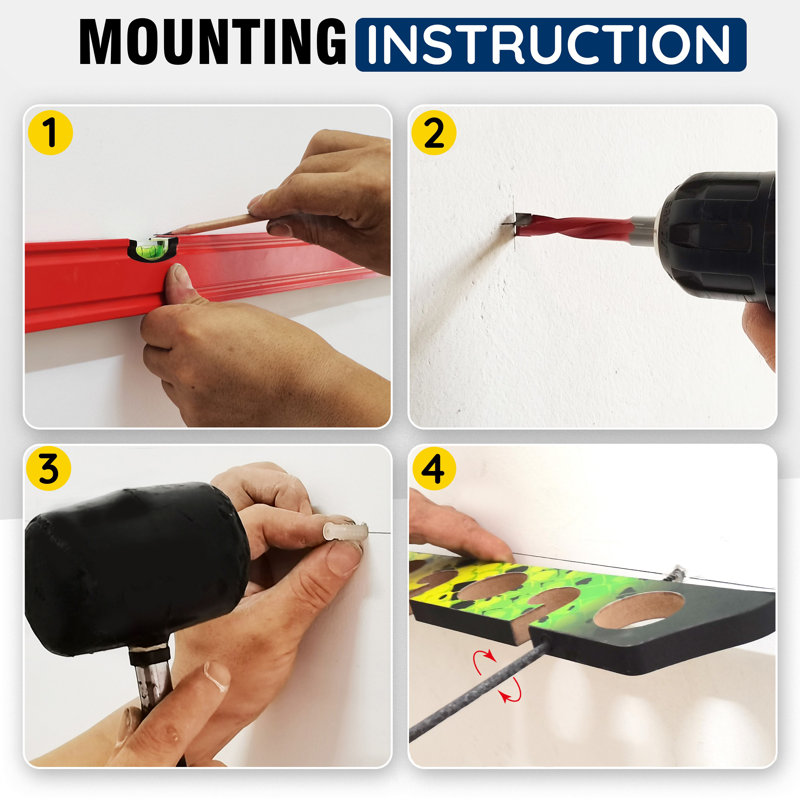 MOUNTING INSTRUCTION

1

2

3

4