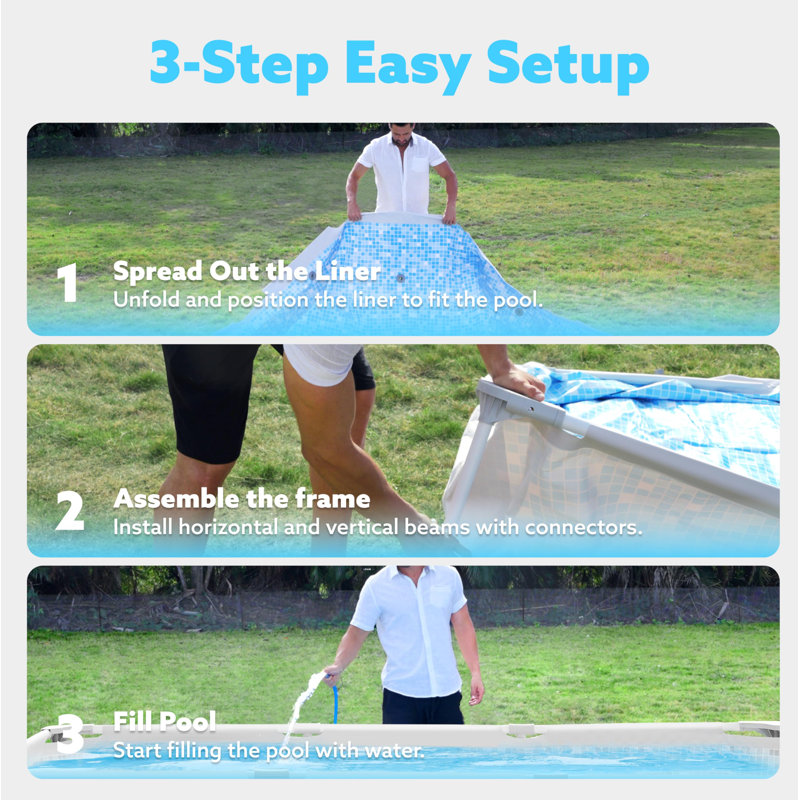 3-Step Easy Setup

1 Spread Out the Liner
Unfold and position the liner to fit the pool.

2 Assemble the frame
Install horizontal and vertical beams with connectors.

3 Fill Pool
Start filling the pool with water.