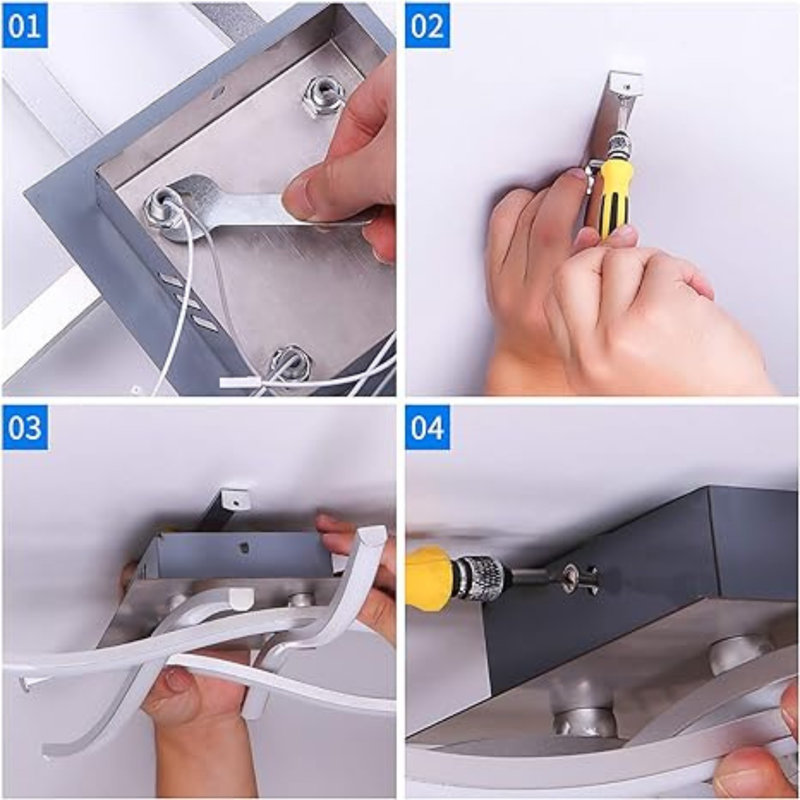 01

02

03

04