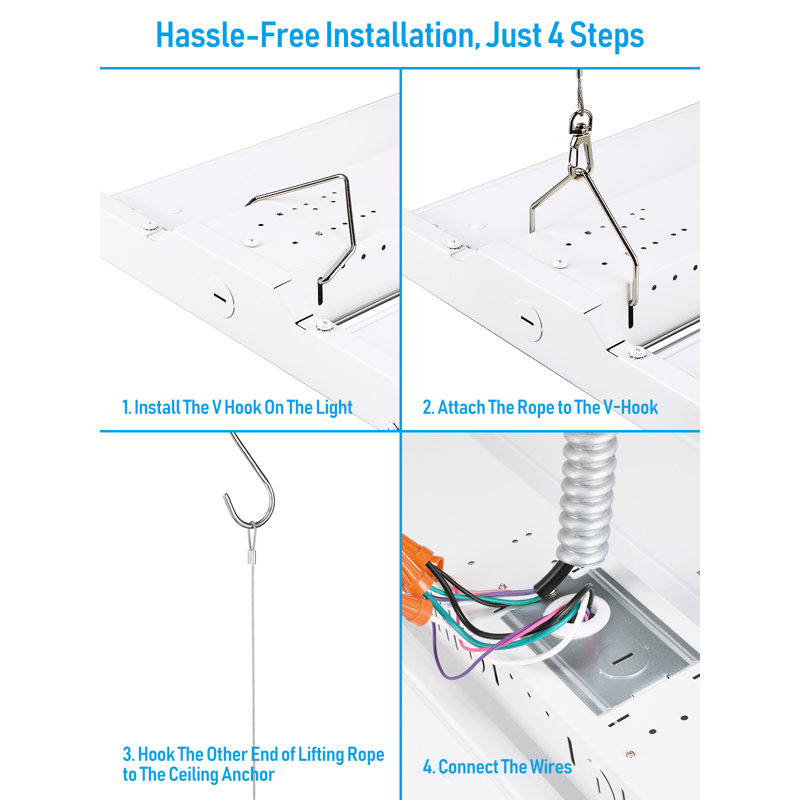 Hassle-Free Installation, Just 4 Steps

1. Install The V Hook On The Light

2. Attach The Rope to The V-Hook

3. Hook The Other End of Lifting Rope to The Ceiling Anchor

4. Connect The Wires