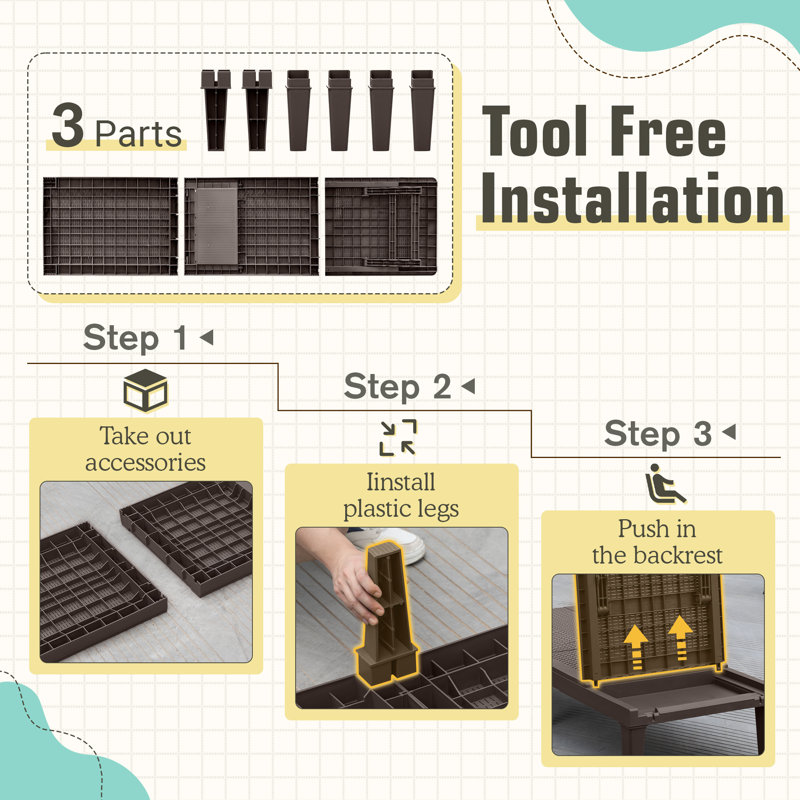 3 Parts

Tool Free Installation

Step 1

Take out accessories

Step 2

Iinstall plastic legs

Step 3

Push in the backrest