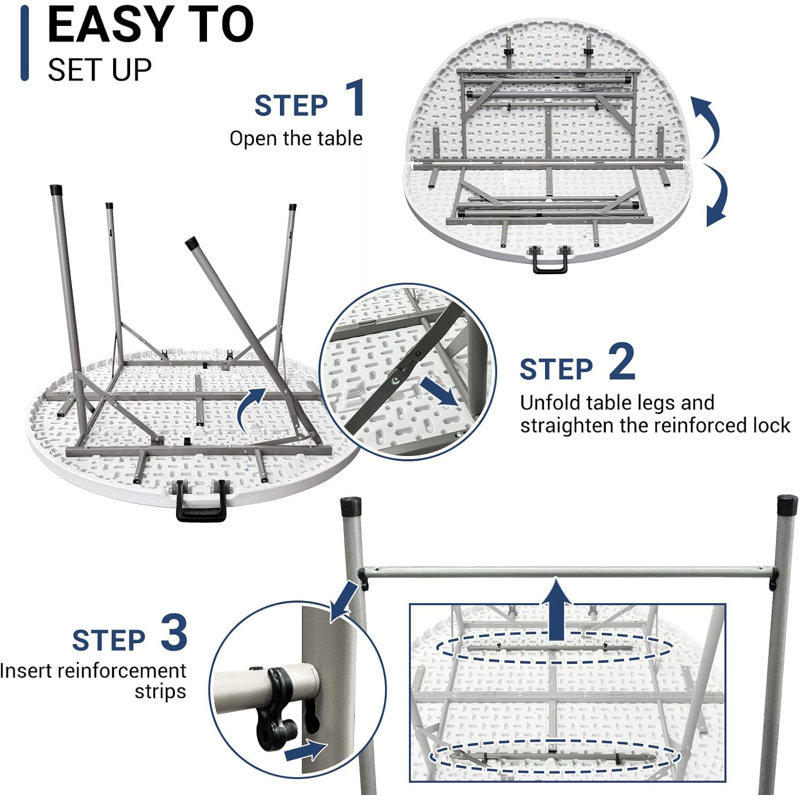 EASY TO
SET UP

STEP 1
Open the table

STEP 2
Unfold table legs and straighten the reinforced lock

STEP 3
Insert reinforcement strips