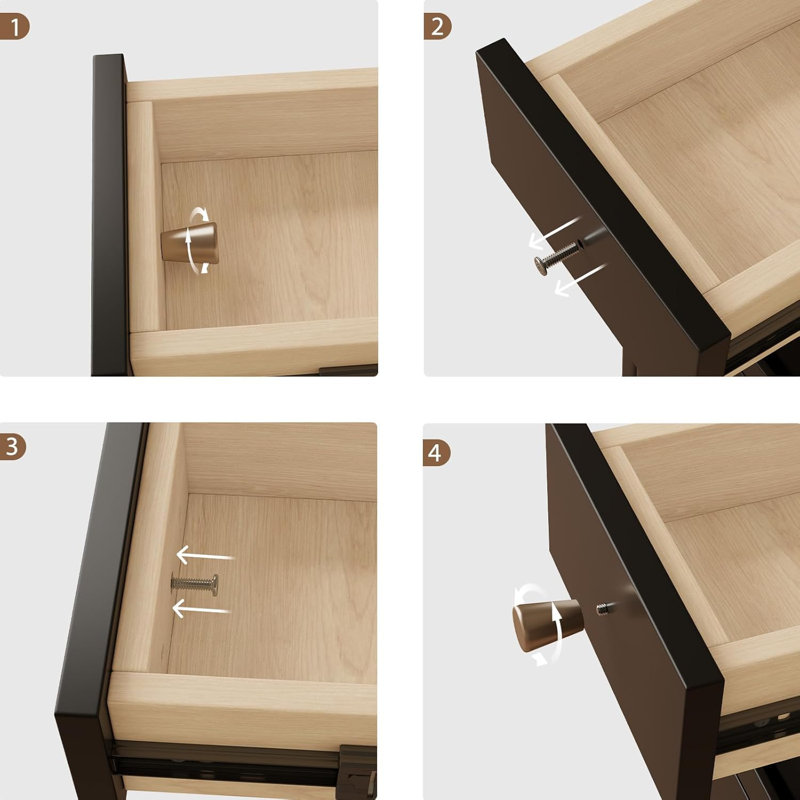 1

2

3

4