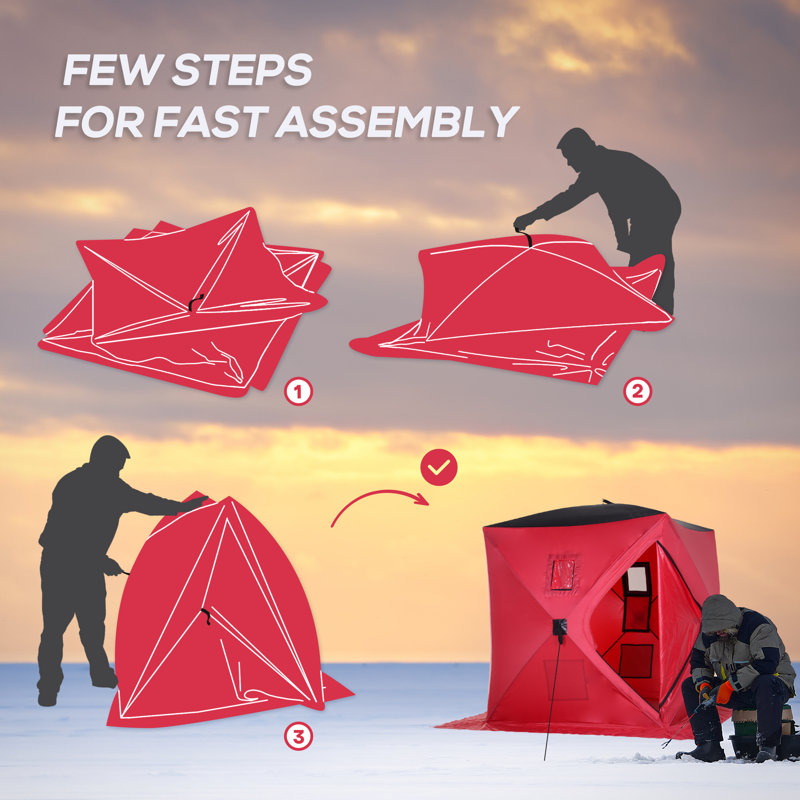 FEW STEPS
FOR FAST ASSEMBLY

1

2

3