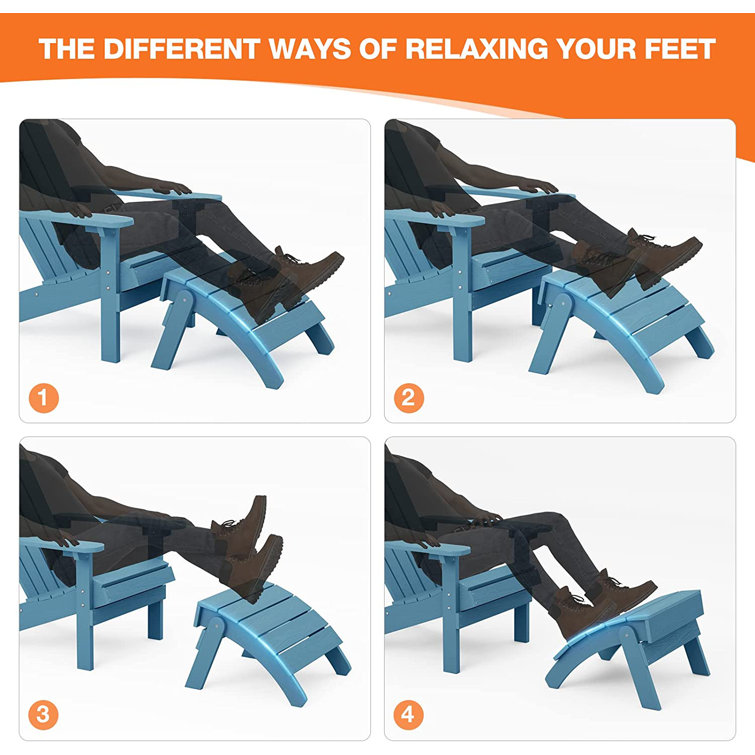 THE DIFFERENT WAYS OF RELAXING YOUR FEET

1

2

3

4