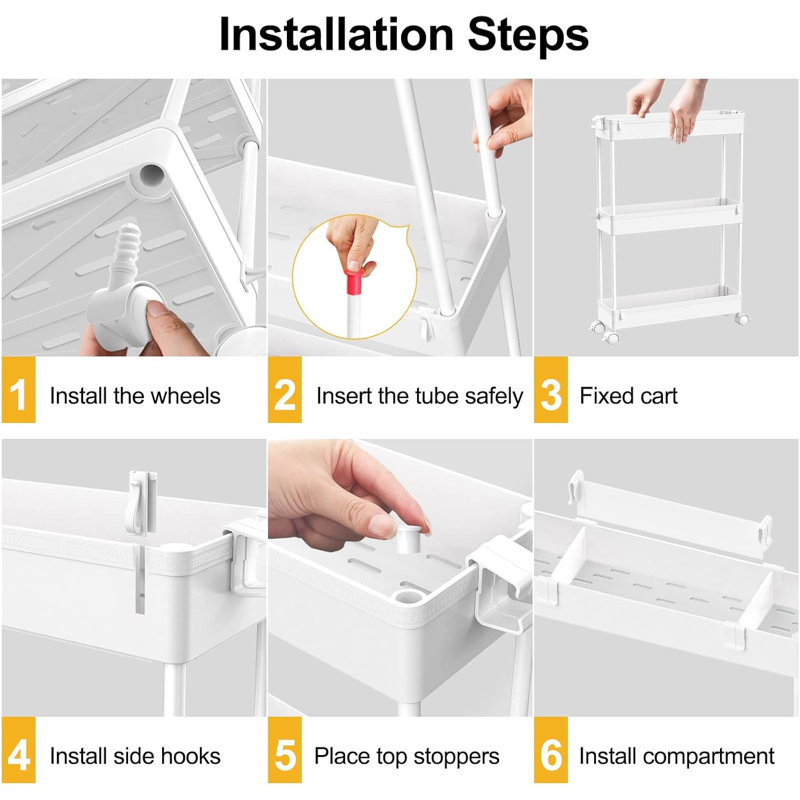 Installation Steps

1 Install the wheels

2 Insert the tube safely

3 Fixed cart

4 Install side hooks

5 Place top stoppers

6 Install compartment